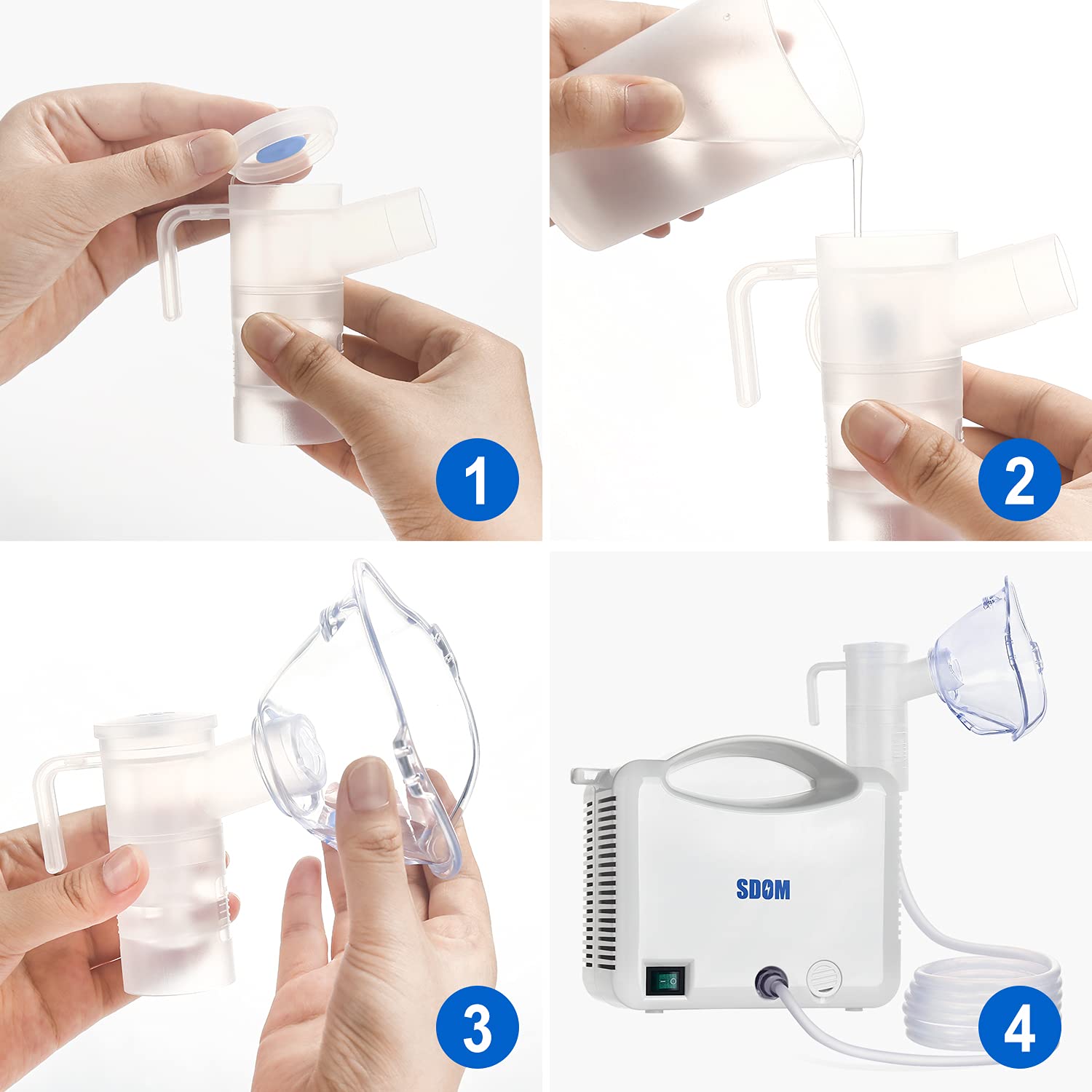 1

2

3

SDOM

4